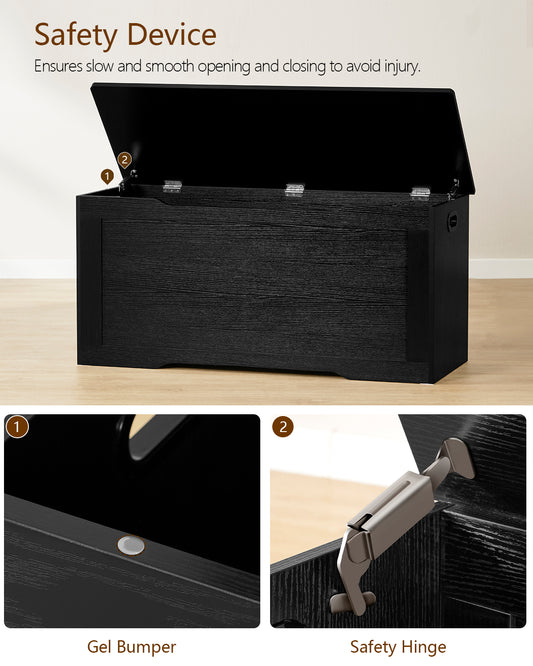 Safety Device

Ensures slow and smooth opening and closing to avoid injury.

1

2

1

2

Gel Bumper

Safety Hinge